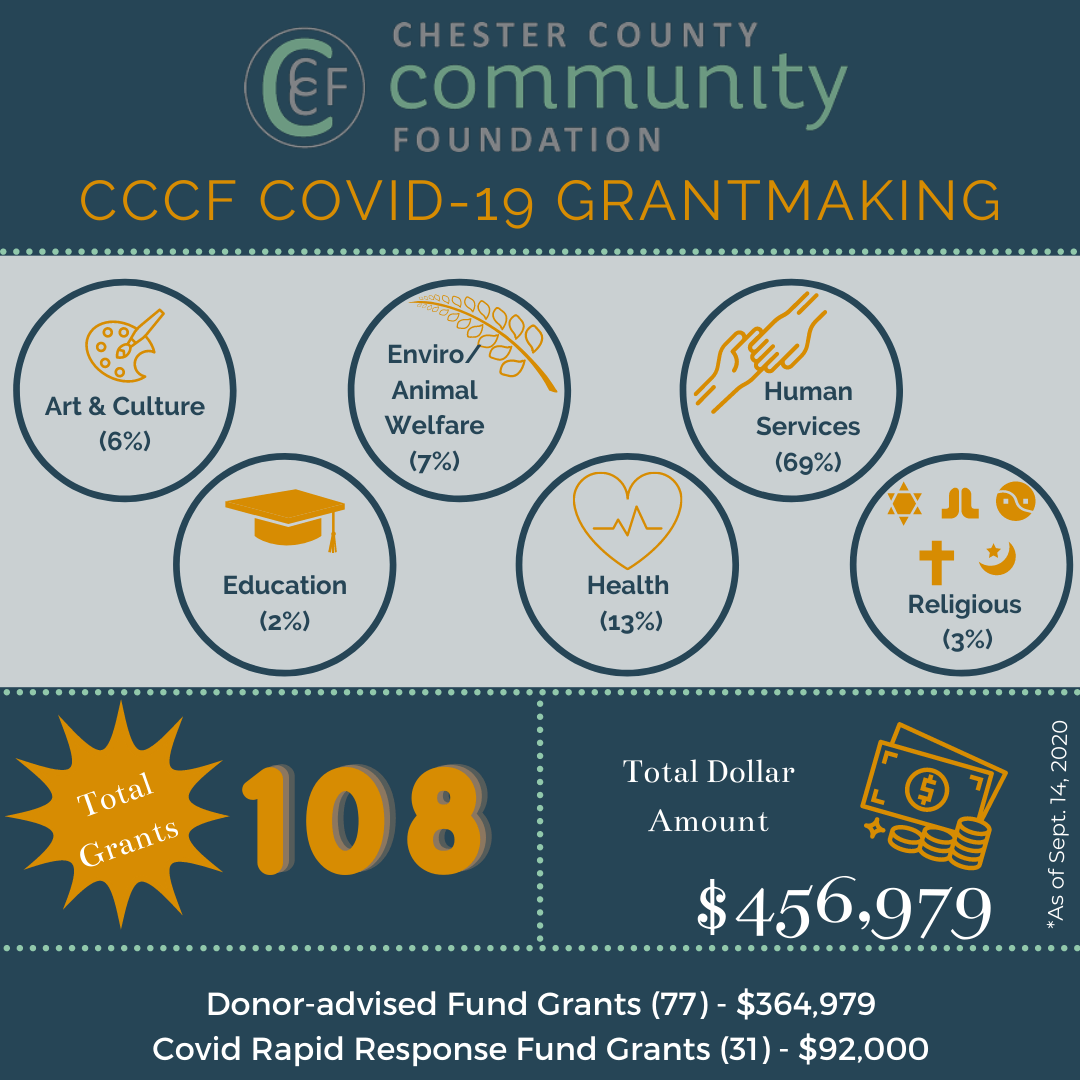 CCCF

CHESTER COUNTY
community
FOUNDATION

CCCF COVID-19 GRANTMAKING

Art & Culture (6%)

Enviro/ Animal Welfare (7%)

Human Services (69%)

Education (2%)

Health (13%)

Religious (3%)

Total Grants

108

Total Dollar Amount

$456,979

*As of Sept. 14, 2020

Donor-advised Fund Grants (77) - $364,979
Covid Rapid Response Fund Grants (31) - $92,000